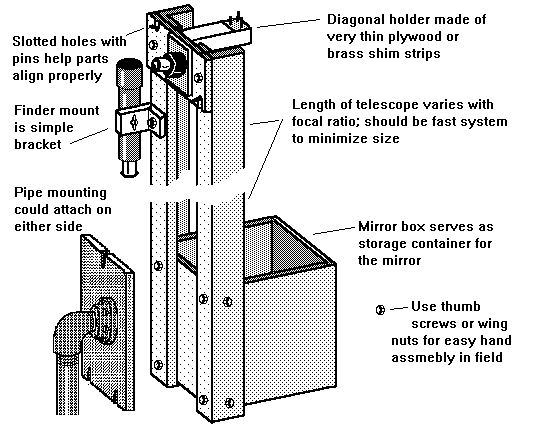 Slotted holes with pins help parts align properly

Diagonal holder made of very thin plywood or brass shim strips

Finder mount is simple bracket

Length of telescope varies with focal ratio; should be fast system to minimize size

Pipe mounting could attach on either side

Mirror box serves as storage container for the mirror

Use thumb screws or wing nuts for easy hand assmebly in field